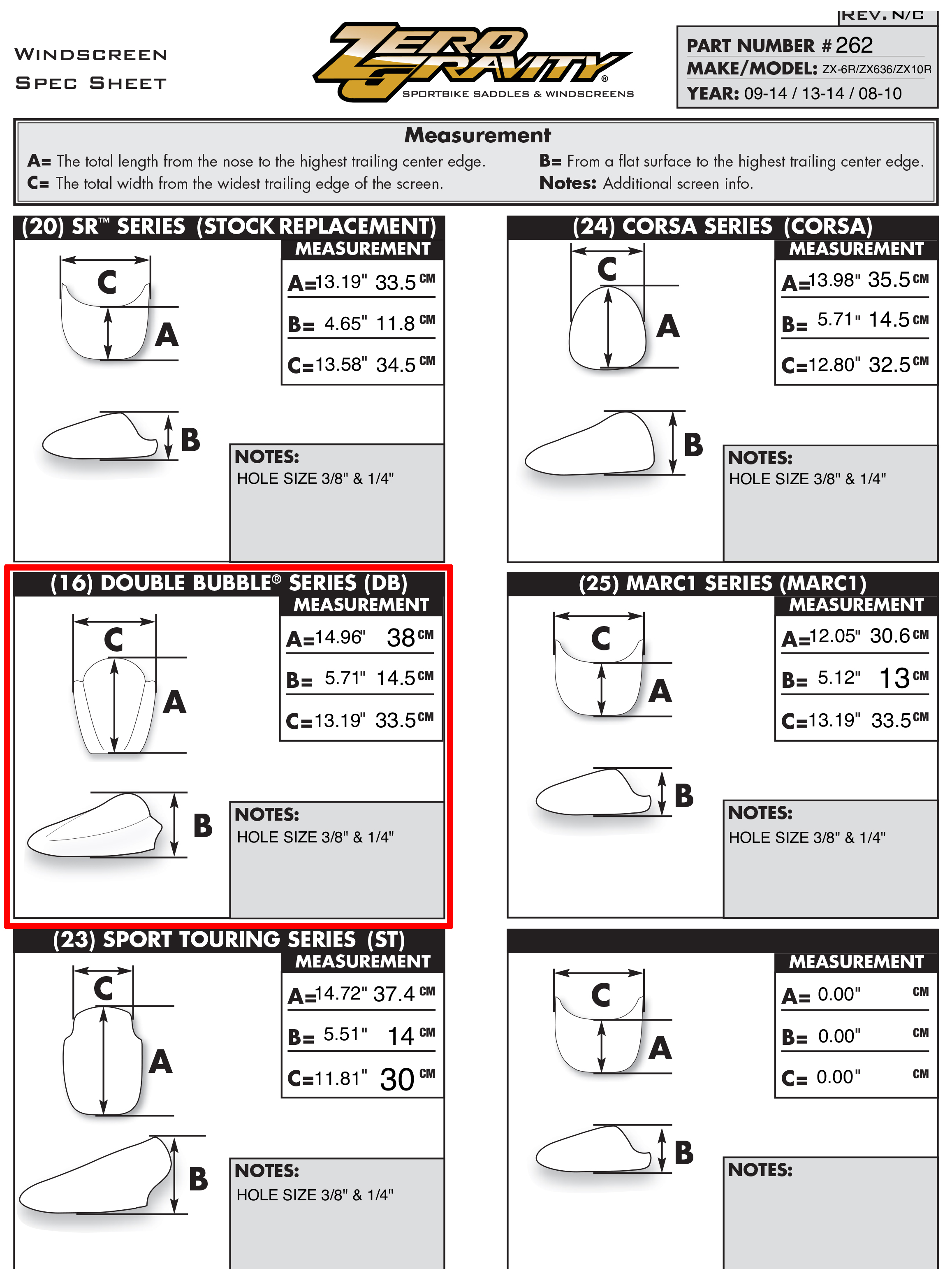 WINDSCREEN SPEC SHEET

ZERO GRAVITY®
SPORTBIKE SADDLES & WINDSCREENS

REV. N/C

PART NUMBER # 262
MAKE/MODEL: ZX-6R/ZX636/ZX10R
YEAR: 09-14 / 13-14 / 08-10

Measurement
A= The total length from the nose to the highest trailing center edge.
C= The total width from the widest trailing edge of the screen.
B= From a flat surface to the highest trailing center edge.
Notes: Additional screen info.

(20) SR™ SERIES (STOCK REPLACEMENT)
C
A
B
MEASUREMENT
A=13.19" 33.5 CM
B= 4.65" 11.8 CM
C=13.58" 34.5 CM
NOTES:
HOLE SIZE 3/8" & 1/4"

(24) CORSA SERIES (CORSA)
C
A
B
MEASUREMENT
A=13.98" 35.5 CM
B= 5.71" 14.5 CM
C=12.80" 32.5 CM
NOTES:
HOLE SIZE 3/8" & 1/4"

(16) DOUBLE BUBBLE® SERIES (DB)
C
A
B
MEASUREMENT
A=14.96" 38 CM
B= 5.71" 14.5 CM
C=13.19" 33.5 CM
NOTES:
HOLE SIZE 3/8" & 1/4"

(25) MARC1 SERIES (MARC1)
C
A
B
MEASUREMENT
A=12.05" 30.6 CM
B= 5.12" 13 CM
C=13.19" 33.5 CM
NOTES:
HOLE SIZE 3/8" & 1/4"

(23) SPORT TOURING SERIES (ST)
C
A
B
MEASUREMENT
A=14.72" 37.4 CM
B= 5.51" 14 CM
C=11.81" 30 CM
NOTES:
HOLE SIZE 3/8" & 1/4"

C
A
B
MEASUREMENT
A= 0.00" CM
B= 0.00" CM
C= 0.00" CM
NOTES: